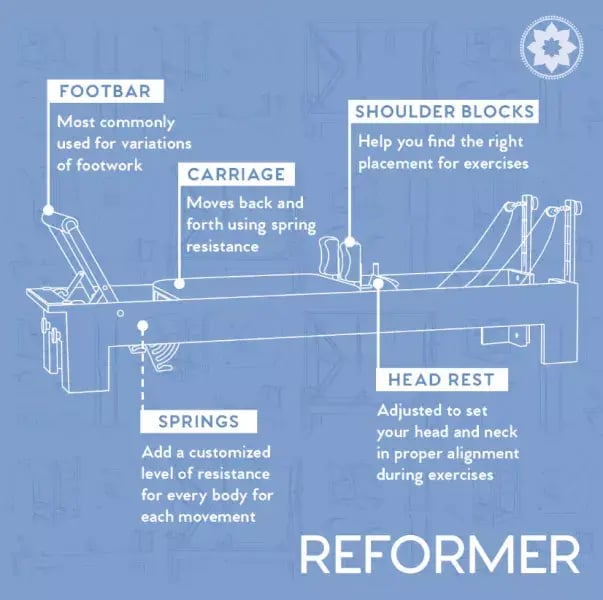 FOOTBAR
Most commonly used for variations of footwork

SHOULDER BLOCKS
Help you find the right placement for exercises

CARRIAGE
Moves back and forth using spring resistance

HEAD REST
Adjusted to set your head and neck in proper alignment during exercises

SPRINGS
Add a customized level of resistance for every body for each movement

REFORMER